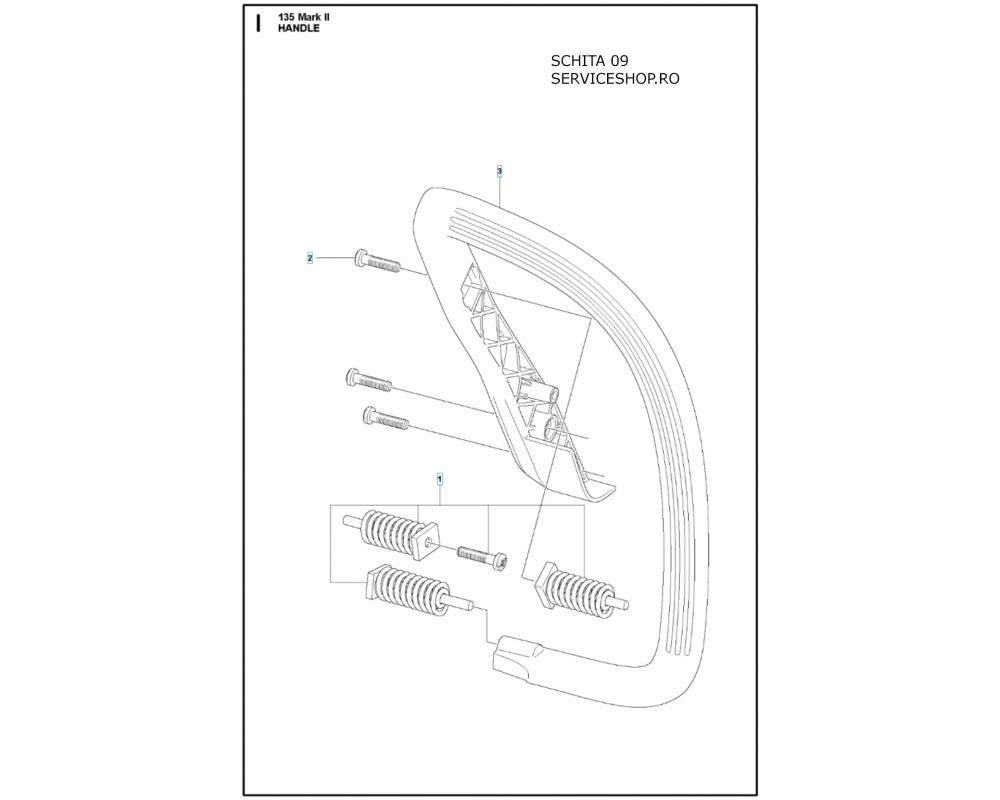 I 135 Mark II
HANDLE

SCHITA 09
SERVICESHOP.RO

3

2

1